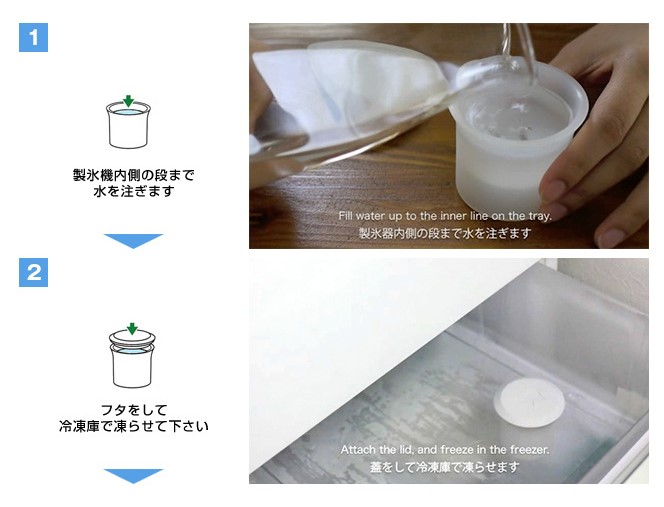 1

製氷機内側の段まで
水を注ぎます

Fill water up to the inner line on the tray.
製氷器内側の段まで水を注ぎます

2

フタをして
冷凍庫で凍らせて下さい

Attach the lid, and freeze in the freezer.
蓋をして冷凍庫で凍らせます