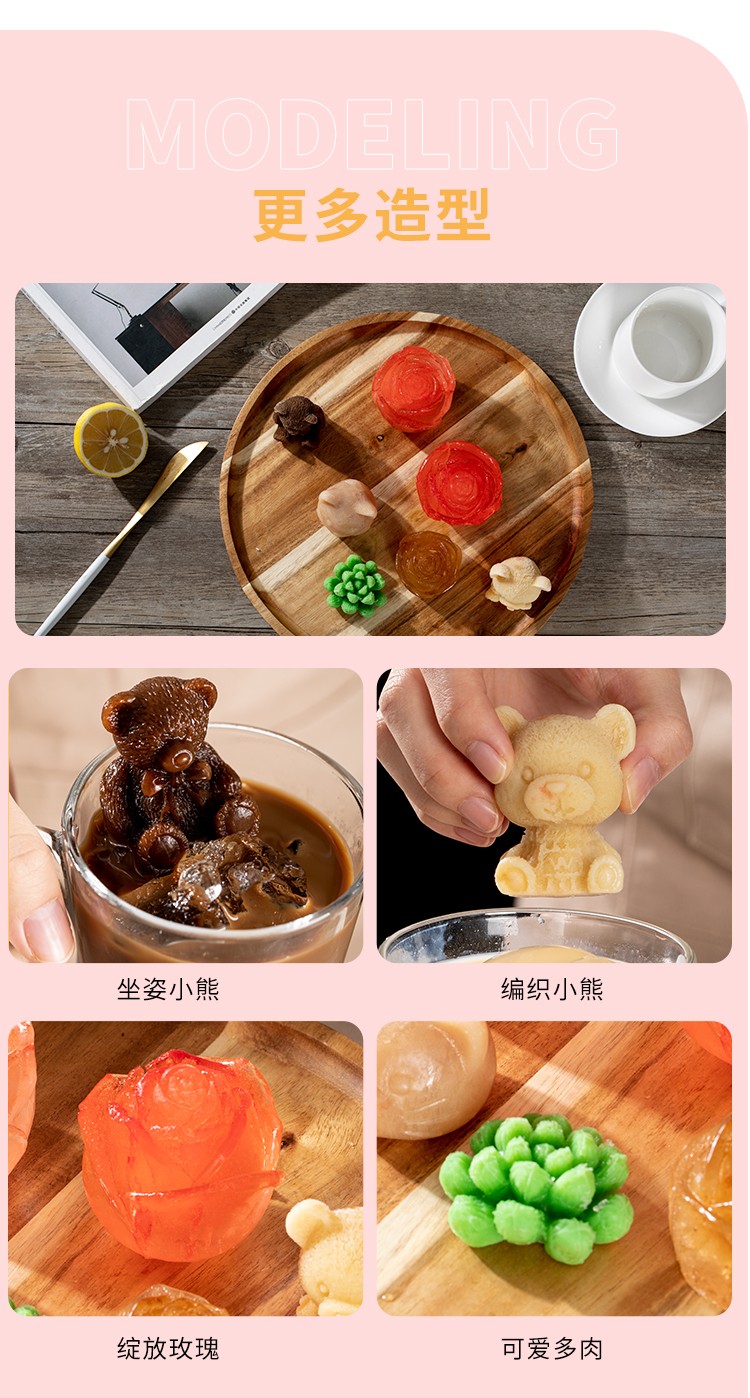 MODELING
更多造型

坐姿小熊

编织小熊

绽放玫瑰

可爱多肉