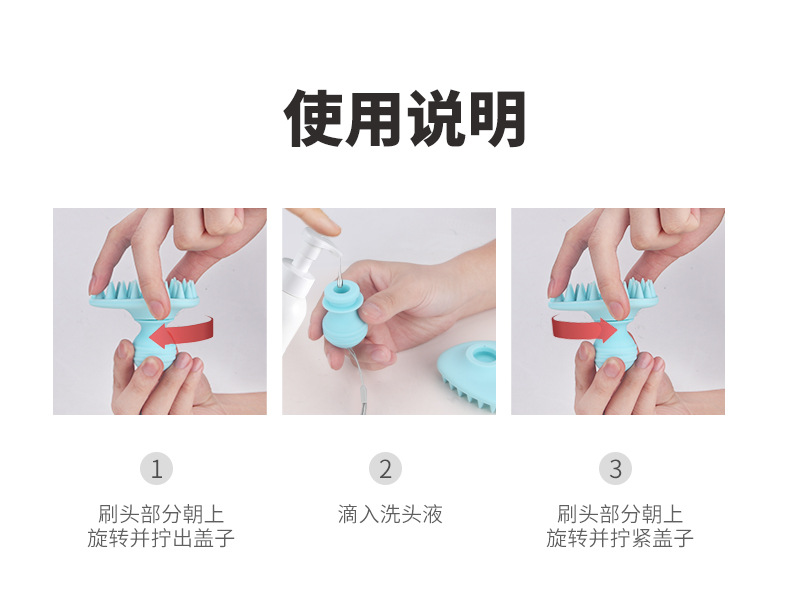 使用说明

1
刷头部分朝上
旋转并拧出盖子

2
滴入洗头液

3
刷头部分朝上
旋转并拧紧盖子